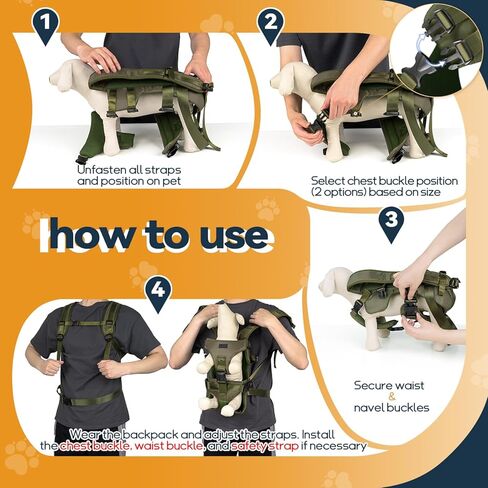 1

Unfasten all straps and position on pet

2

Select chest buckle position (2 options) based on size

how to use

3

Secure waist & navel buckles

4

Wear the backpack and adjust the straps. Install the chest buckle, waist buckle, and safety strap if necessary