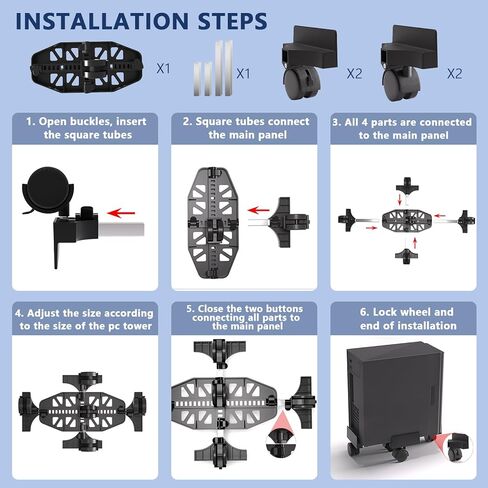 INSTALLATION STEPS

X1

X1

X2

X2

1. Open buckles, insert the square tubes

2. Square tubes connect the main panel

3. All 4 parts are connected to the main panel

4. Adjust the size according to the size of the pc tower

5. Close the two buttons connecting all parts to the main panel

6. Lock wheel and end of installation