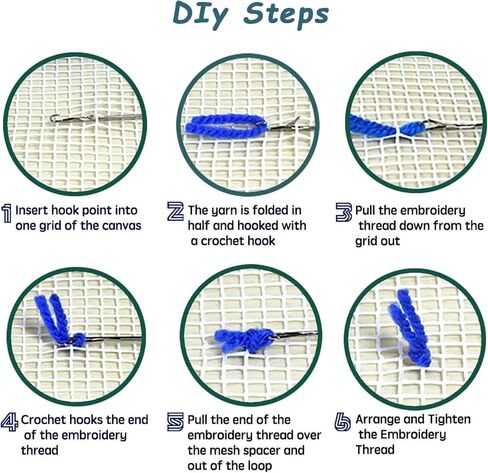 DIy Steps

1 Insert hook point into one grid of the canvas

2 The yarn is folded in half and hooked with a crochet hook

3 Pull the embroidery thread down from the grid out

4 Crochet hooks the end of the embroidery thread

5 Pull the end of the embroidery thread over the mesh spacer and out of the loop

6 Arrange and Tighten the Embroidery Thread