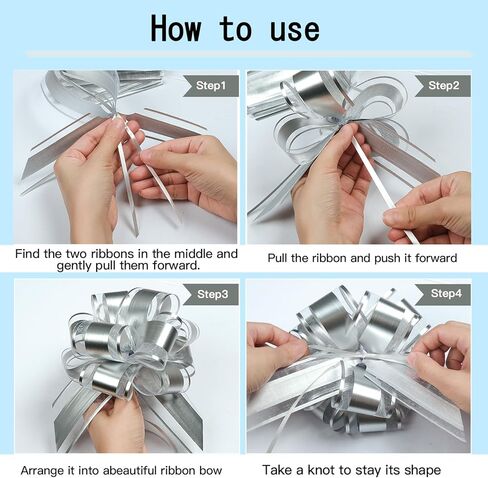 How to use

Step1

Find the two ribbons in the middle and gently pull them forward.

Step2

Pull the ribbon and push it forward

Step3

Arrange it into abeautiful ribbon bow

Step4

Take a knot to stay its shape