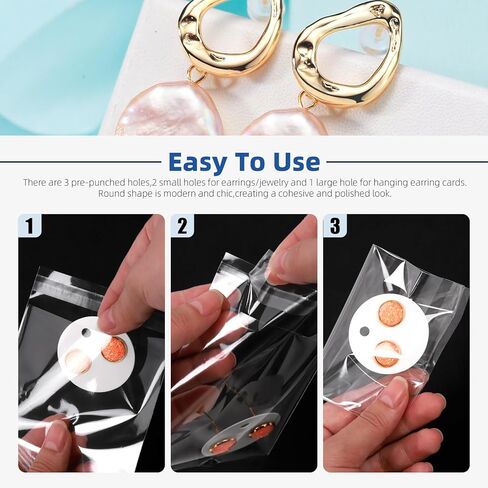 Easy To Use

There are 3 pre-punched holes,2 small holes for earrings/jewelry and 1 large hole for hanging earring cards. Round shape is modern and chic,creating a cohesive and polished look.

1

2

3