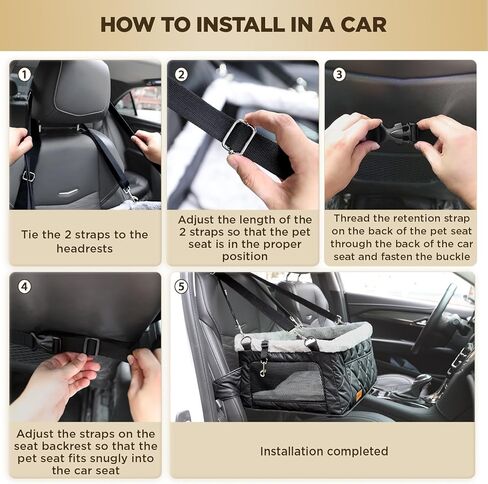 HOW TO INSTALL IN A CAR

1
Tie the 2 straps to the headrests

2
Adjust the length of the 2 straps so that the pet seat is in the proper position

3
Thread the retention strap on the back of the pet seat through the back of the car seat and fasten the buckle

4
Adjust the straps on the seat backrest so that the pet seat fits snugly into the car seat

5
Installation completed