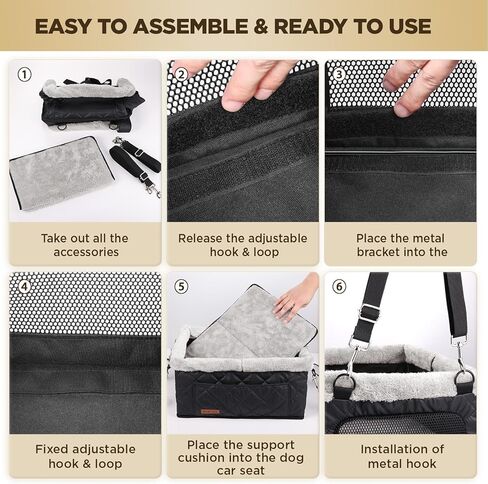 EASY TO ASSEMBLE & READY TO USE

①

Take out all the accessories

②

Release the adjustable hook & loop

③

Place the metal bracket into the

④

Fixed adjustable hook & loop

⑤

Place the support cushion into the dog car seat

⑥

Installation of metal hook