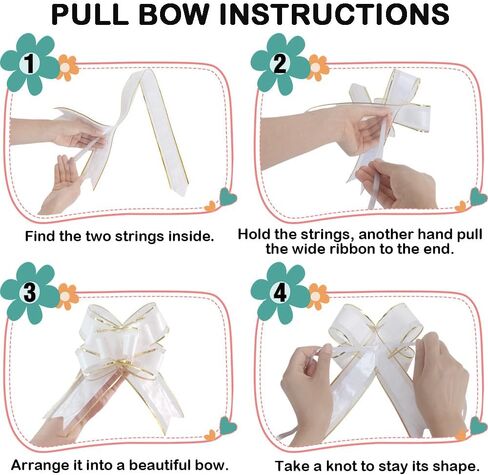 PULL BOW INSTRUCTIONS

1

Find the two strings inside.

2

Hold the strings, another hand pull the wide ribbon to the end.

3

Arrange it into a beautiful bow.

4

Take a knot to stay its shape.