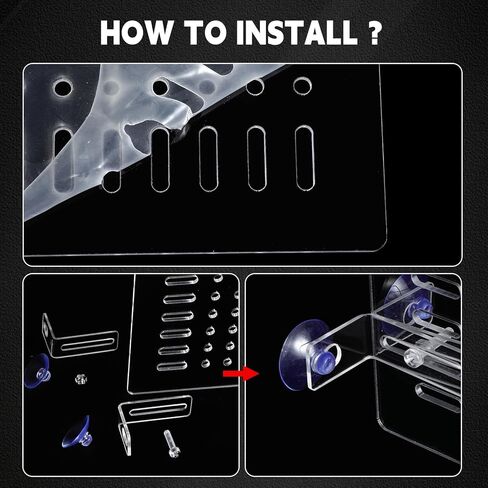 HOW TO INSTALL ?