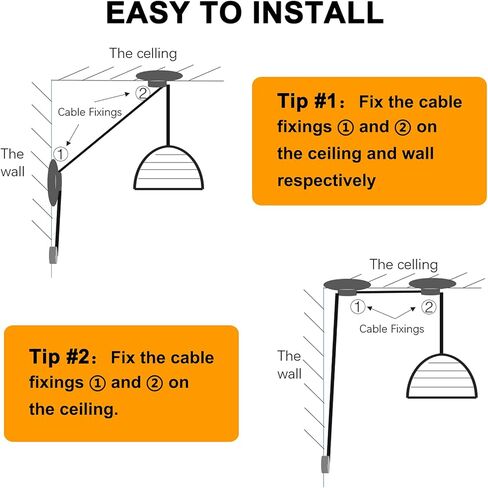 EASY TO INSTALL

The celling

②

Cable Fixings

①

The wall

Tip #1: Fix the cable fixings ① and ② on the ceiling and wall respectively

The celling

① ②

Cable Fixings

The wall

Tip #2: Fix the cable fixings ① and ② on the ceiling.