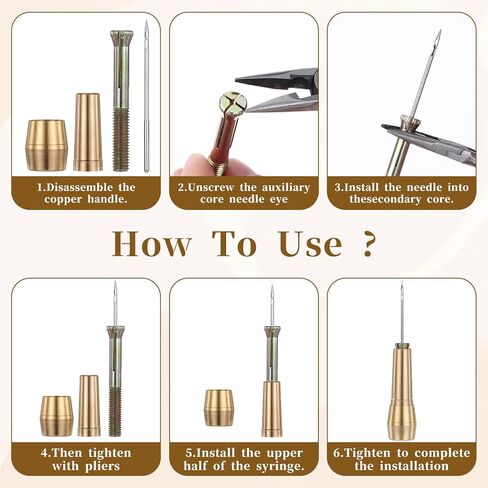 1.Disassemble the copper handle.

2.Unscrew the auxiliary core needle eye

3.Install the needle into thesecondary core.

How To Use ?

4.Then tighten with pliers

5.Install the upper half of the syringe.

6.Tighten to complete the installation