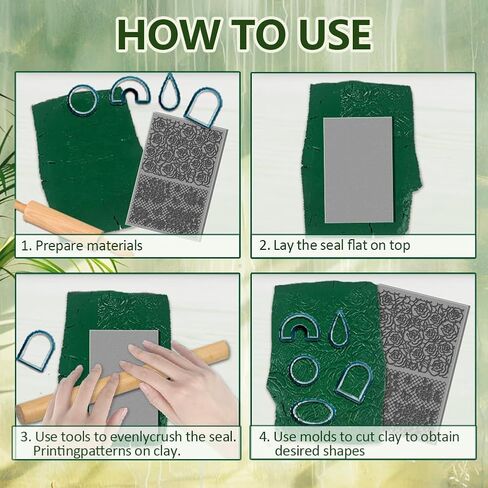 HOW TO USE

1. Prepare materials

2. Lay the seal flat on top

3. Use tools to evenlycrush the seal. Printingpatterns on clay.

4. Use molds to cut clay to obtain desired shapes