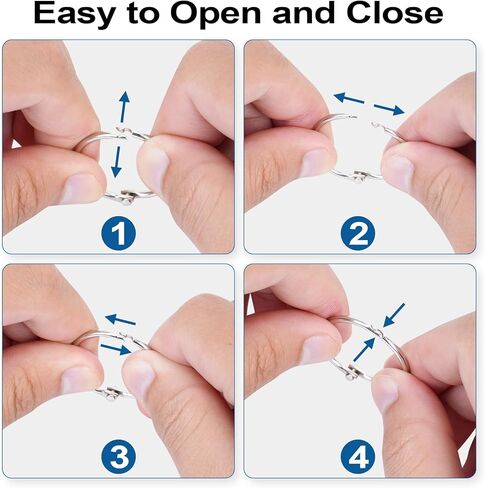 Easy to Open and Close

1

2

3

4