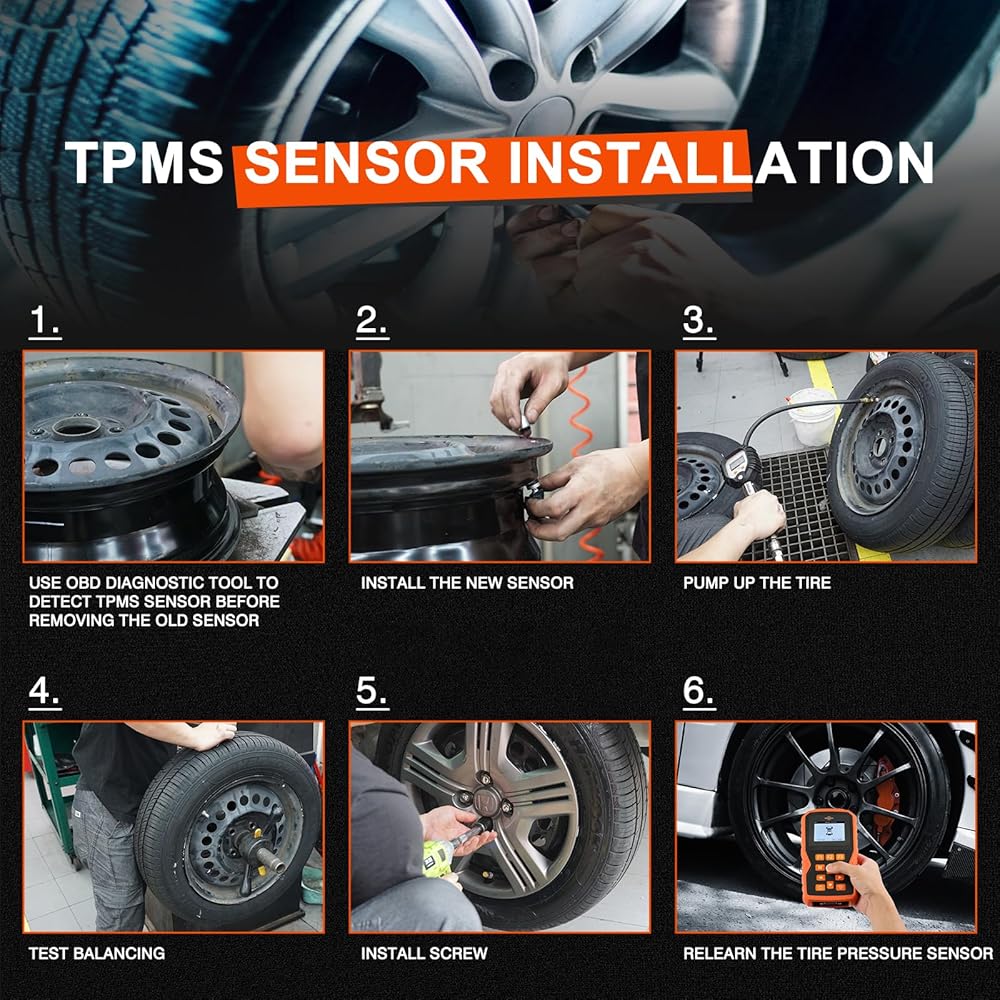 TPMS SENSOR INSTALLATION

1.

USE OBD DIAGNOSTIC TOOL TO DETECT TPMS SENSOR BEFORE REMOVING THE OLD SENSOR

2.

INSTALL THE NEW SENSOR

3.

PUMP UP THE TIRE

4.

TEST BALANCING

5.

INSTALL SCREW

6.

RELEARN THE TIRE PRESSURE SENSOR