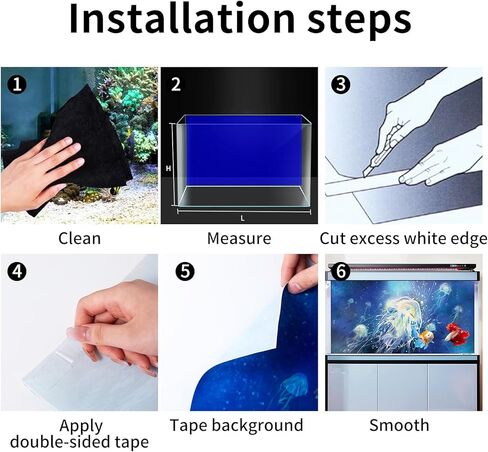 Installation steps

1
Clean

2
H
L
Measure

3
Cut excess white edge

4
Apply double-sided tape

5
Tape background

6
Smooth