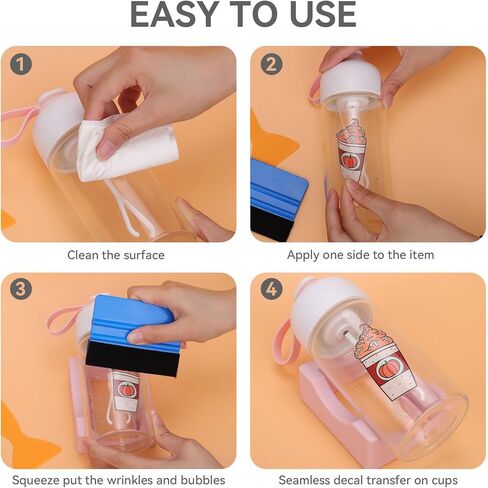 EASY TO USE

1

Clean the surface

2

Apply one side to the item

3

Squeeze put the wrinkles and bubbles

4

Seamless decal transfer on cups