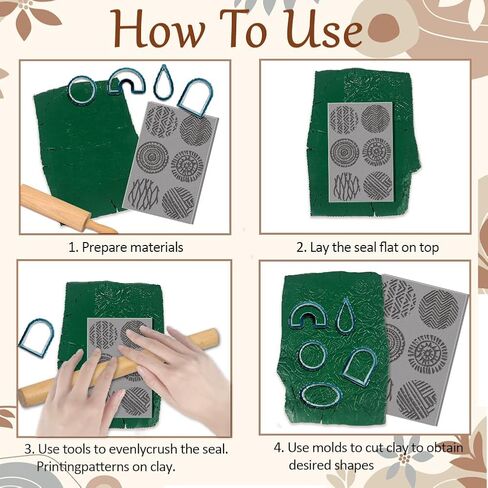 How To Use

1. Prepare materials

2. Lay the seal flat on top

3. Use tools to evenlycrush the seal. Printingpatterns on clay.

4. Use molds to cut clay to obtain desired shapes