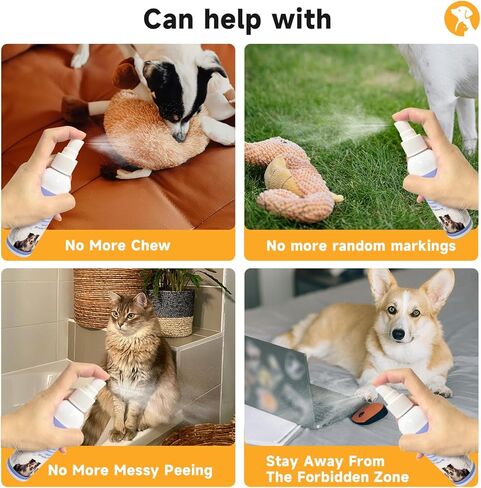 Can help with

No More Chew

No more random markings

No More Messy Peeing

Stay Away From The Forbidden Zone