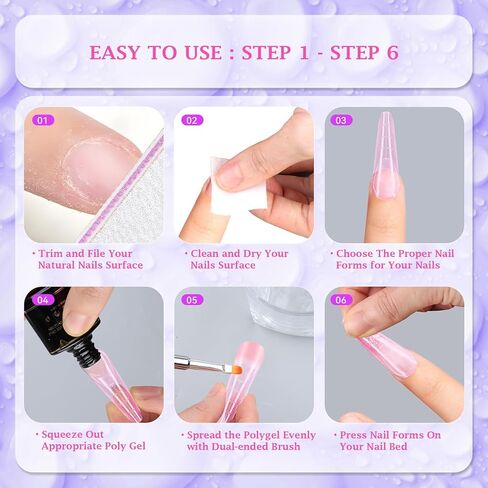 EASY TO USE : STEP 1 - STEP 6

01

· Trim and File Your Natural Nails Surface

02

· Clean and Dry Your Nails Surface

03

· Choose The Proper Nail Forms for Your Nails

04

· Squeeze Out Appropriate Poly Gel

05

· Spread the Polygel Evenly with Dual-ended Brush

06

· Press Nail Forms On Your Nail Bed