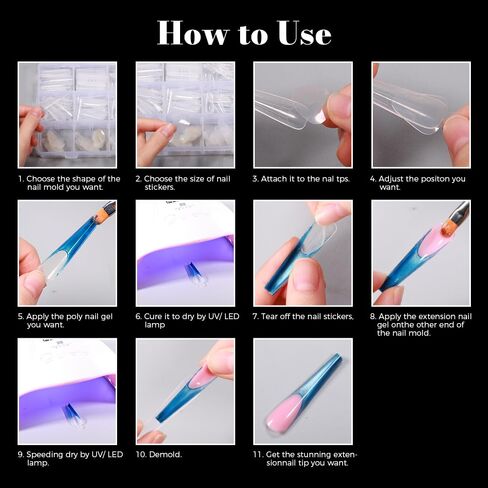 How to Use

1. Choose the shape of the nail mold you want.

2. Choose the size of nail stickers.

3. Attach it to the nal tps.

4. Adjust the positon you want.

5. Apply the poly nail gel you want.

6. Cure it to dry by UV/ LED lamp

7. Tear off the nail stickers.

8. Apply the extension nail gel onthe other end of the nail mold.

9. Speeding dry by UV/ LED lamp.

10. Demold.

11. Get the stunning extensionnail tip you want.