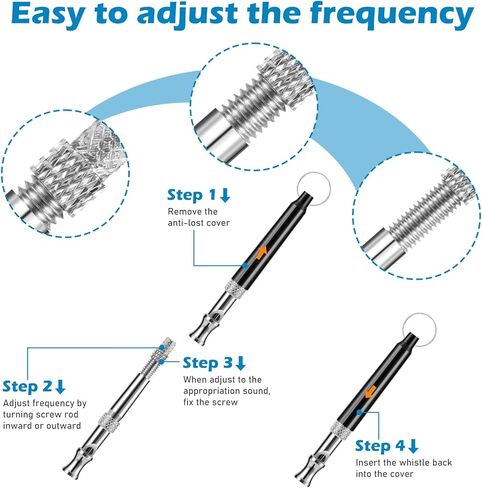 Easy to adjust the frequency

Step 1↓
Remove the anti-lost cover

Step 2↓
Adjust frequency by turning screw rod inward or outward

Step 3↓
When adjust to the appropriation sound, fix the screw

Step 4↓
Insert the whistle back into the cover