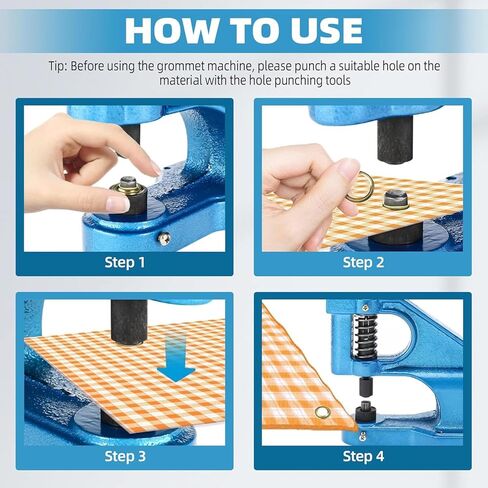 HOW TO USE

Tip: Before using the grommet machine, please punch a suitable hole on the material with the hole punching tools

Step 1

Step 2

Step 3

Step 4