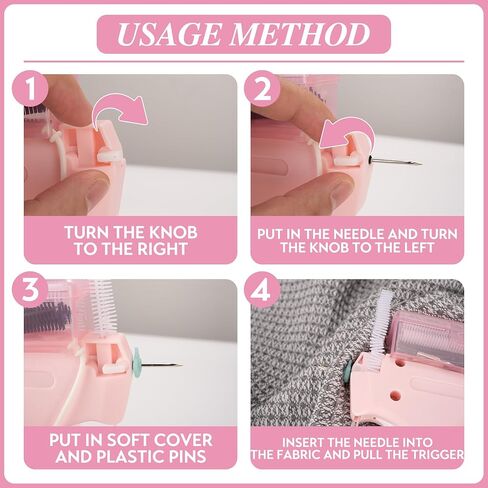 USAGE METHOD

1

TURN THE KNOB TO THE RIGHT

2

PUT IN THE NEEDLE AND TURN THE KNOB TO THE LEFT

3

PUT IN SOFT COVER AND PLASTIC PINS

4

INSERT THE NEEDLE INTO THE FABRIC AND PULL THE TRIGGER