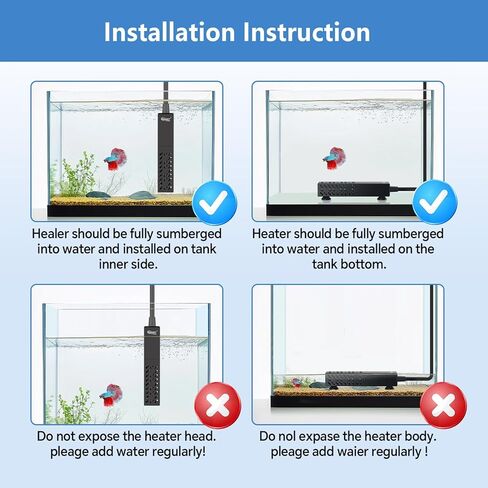 Installation Instruction

Healer should be fully sumberged into water and installed on tank inner side.

Heater should be fully sumberged into water and installed on the tank bottom.

Do not expose the heater head. pleage add water regularly!

Do nol expase the heater body. pleage add waier regularly !