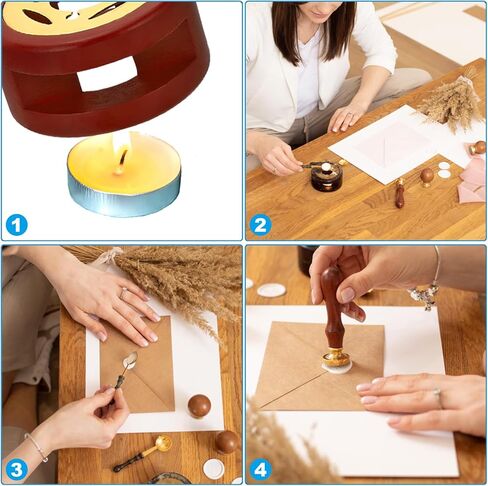 1

2

3

4