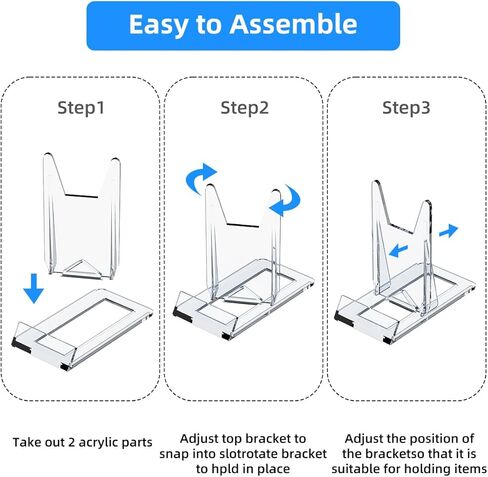 Easy to Assemble

Step1

Step2

Step3

Take out 2 acrylic parts

Adjust top bracket to snap into slotrotate bracket to hpld in place

Adjust the position of the bracketso that it is suitable for holding items