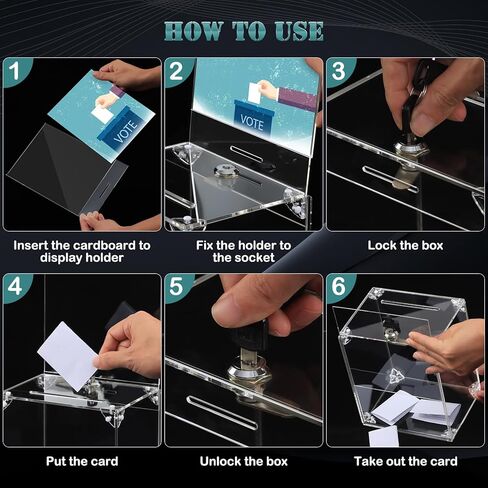 HOW TO USE

1

VOTE

Insert the cardboard to display holder

2

VOTE

Fix the holder to the socket

3

Lock the box

4

Put the card

5

Unlock the box

6

Take out the card