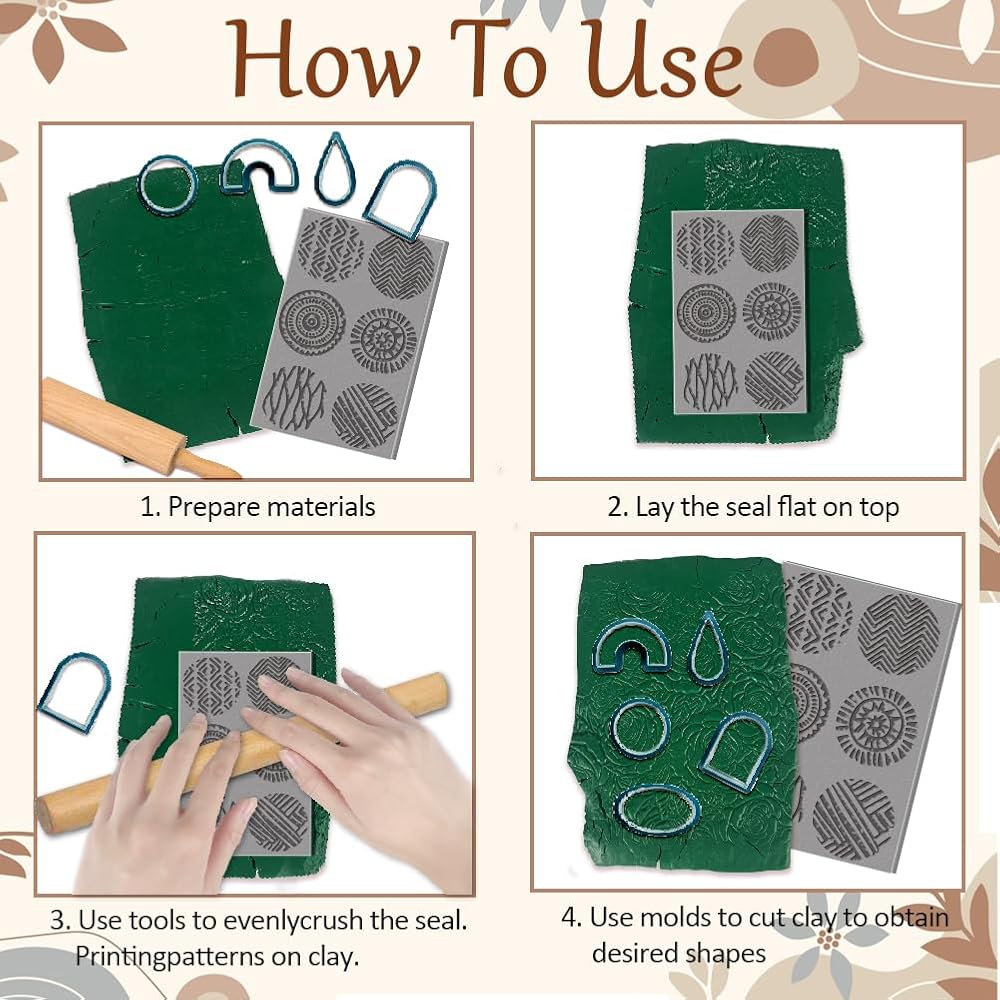 How To Use

1. Prepare materials

2. Lay the seal flat on top

3. Use tools to evenlycrush the seal. Printingpatterns on clay.

4. Use molds to cut clay to obtain desired shapes