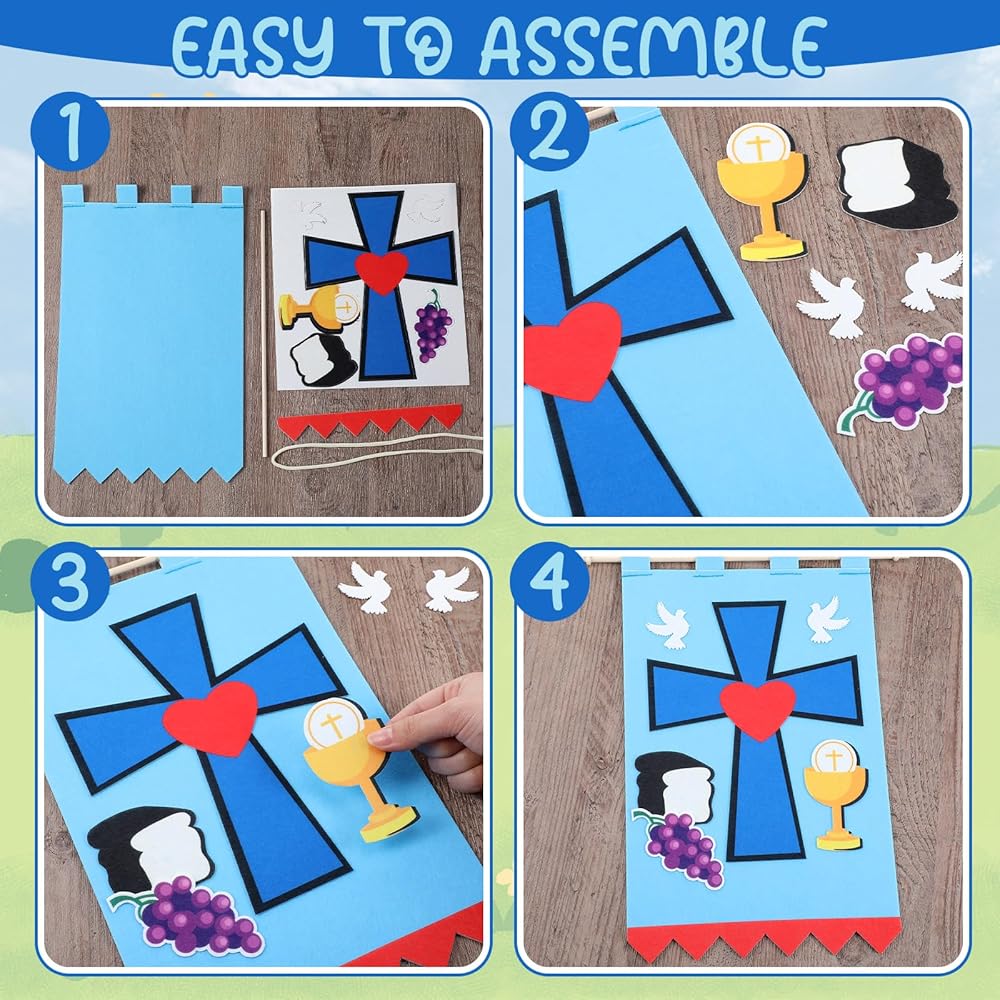 EASY TO ASSEMBLE

1

2

3

4