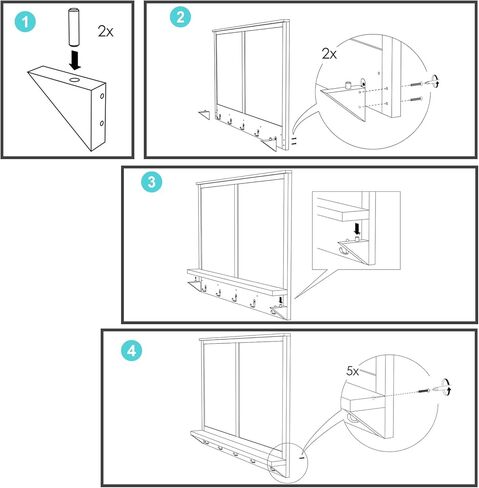 1
2x
2
2x
3
4
5x