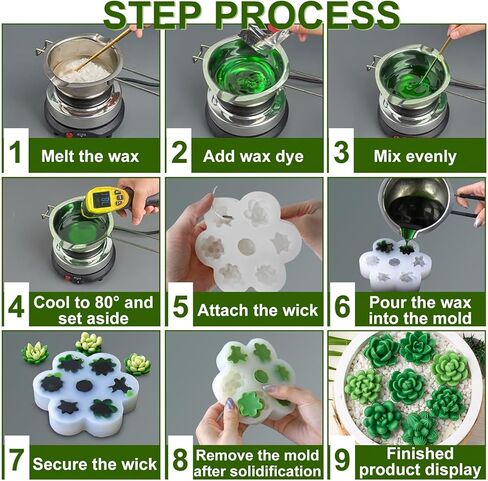 STEP PROCESS

1 Melt the wax

2 Add wax dye

3 Mix evenly

4 Cool to 80° and set aside

5 Attach the wick

6 Pour the wax into the mold

7 Secure the wick

8 Remove the mold after solidification

9 Finished product display