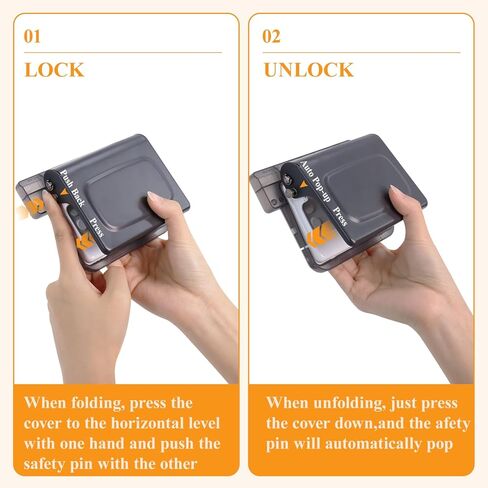 01

LOCK

Push Back

Press

When folding, press the cover to the horizontal level with one hand and push the safety pin with the other

02

UNLOCK

Auto Pop-up

Press

When unfolding, just press the cover down,and the afety pin will automatically pop