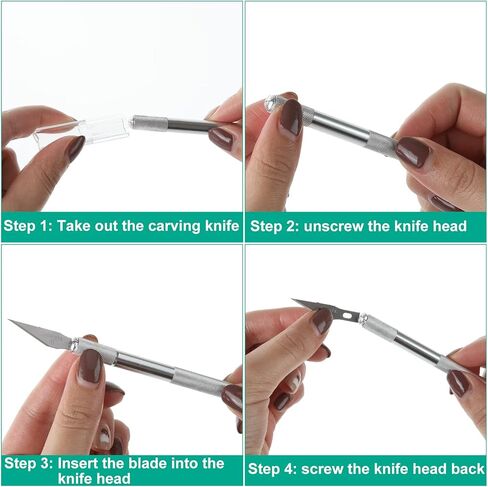 Step 1: Take out the carving knife

Step 2: unscrew the knife head

Step 3: Insert the blade into the knife head

Step 4: screw the knife head back