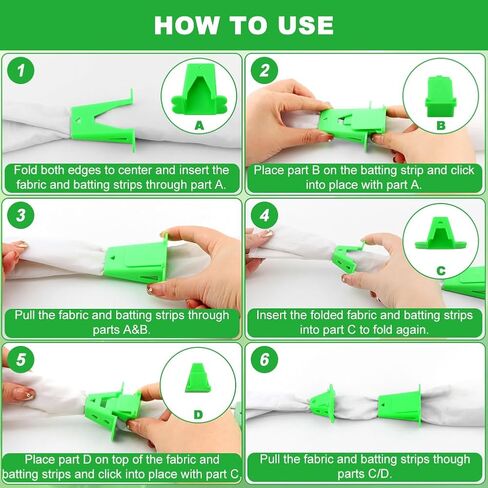 HOW TO USE

1

A

Fold both edges to center and insert the fabric and batting strips through part A.

2

B

Place part B on the batting strip and click into place with part A.

3

Pull the fabric and batting strips through parts A&B.

4

C

Insert the folded fabric and batting strips into part C to fold again.

5

D

Place part D on top of the fabric and batting strips and click into place with part C.

6

Pull the fabric and batting strips though parts C/D.