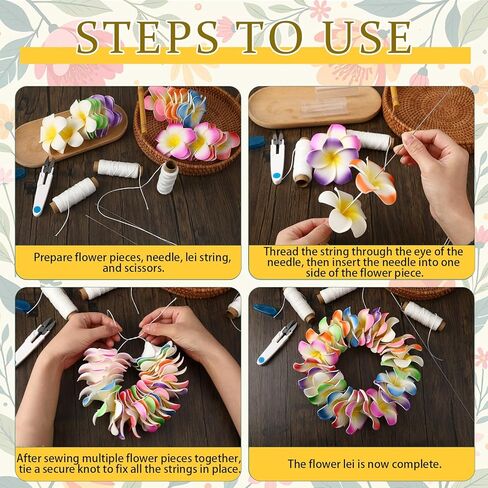 STEPS TO USE

Prepare flower pieces, needle, lei string, and scissors.

Thread the string through the eye of the needle, then insert the needle into one side of the flower piece.

After sewing multiple flower pieces together, tie a secure knot to fix all the strings in place.

The flower lei is now complete.