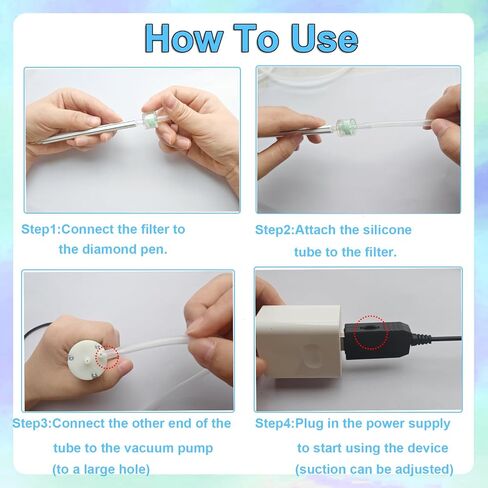 How To Use

Step1:Connect the filter to the diamond pen.

Step2:Attach the silicone tube to the filter.

Step3:Connect the other end of the tube to the vacuum pump (to a large hole)

Step4:Plug in the power supply to start using the device (suction can be adjusted)