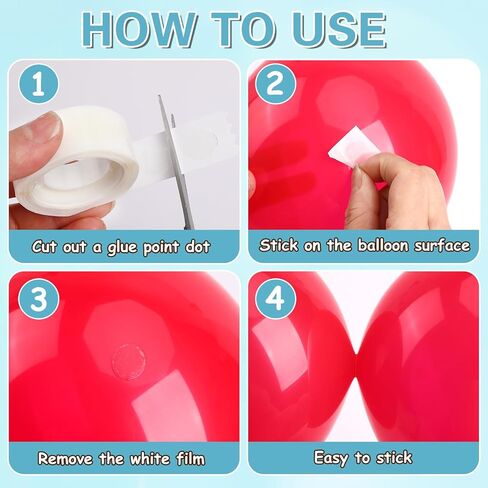 HOW TO USE

1

Cut out a glue point dot

2

Stick on the balloon surface

3

Remove the white film

4

Easy to stick