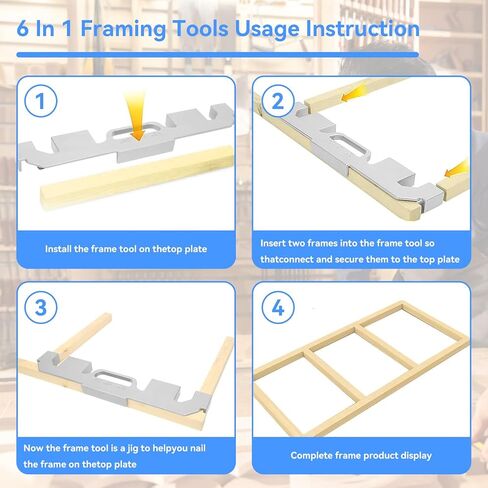 6 In 1 Framing Tools Usage Instruction

1

Install the frame tool on thetop plate

2

Insert two frames into the frame tool so thatconnect and secure them to the top plate

3

Now the frame tool is a jig to helpyou nail the frame on thetop plate

4

Complete frame product display