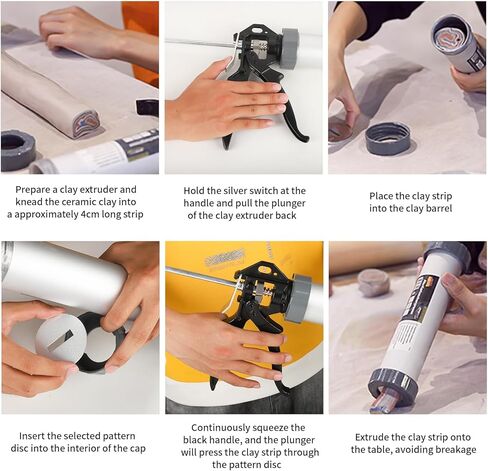 Prepare a clay extruder and knead the ceramic clay into a approximately 4cm long strip

Hold the silver switch at the handle and pull the plunger of the clay extruder back

Place the clay strip into the clay barrel

Insert the selected pattern disc into the interior of the cap

Continuously squeeze the black handle, and the plunger will press the clay strip through the pattern disc

Extrude the clay strip onto the table, avoiding breakage