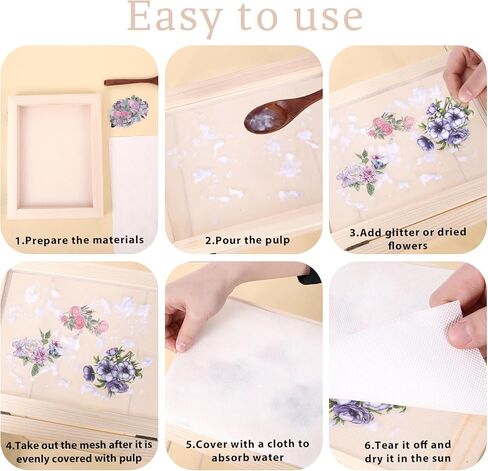 Easy to use

1.Prepare the materials

2.Pour the pulp

3.Add glitter or dried flowers

4.Take out the mesh after it is evenly covered with pulp

5.Cover with a cloth to absorb water

6.Tear it off and dry it in the sun