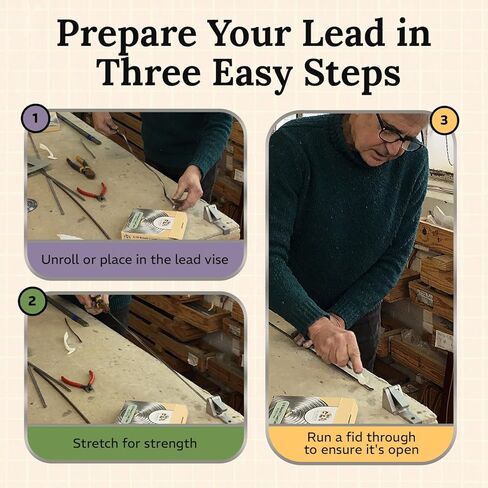 Prepare Your Lead in Three Easy Steps

1

Unroll or place in the lead vise

2

Stretch for strength

3

Run a fid through to ensure it's open