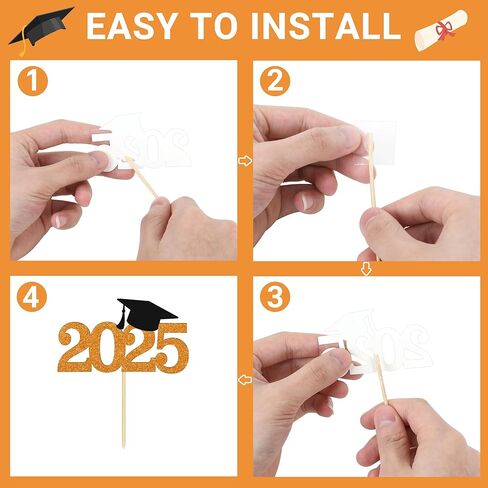 EASY TO INSTALL

1

2

4

2025

3