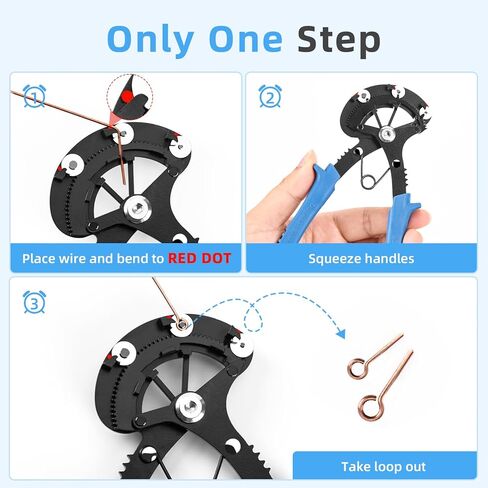 Only One Step

1

Place wire and bend to RED DOT

2

Squeeze handles

3

Take loop out