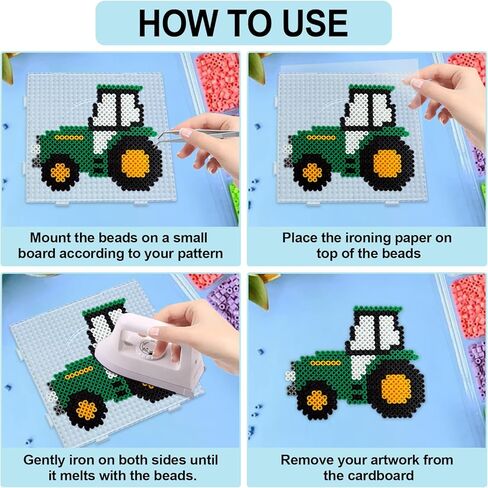 HOW TO USE

Mount the beads on a small board according to your pattern

Place the ironing paper on top of the beads

Gently iron on both sides until it melts with the beads.

Remove your artwork from the cardboard