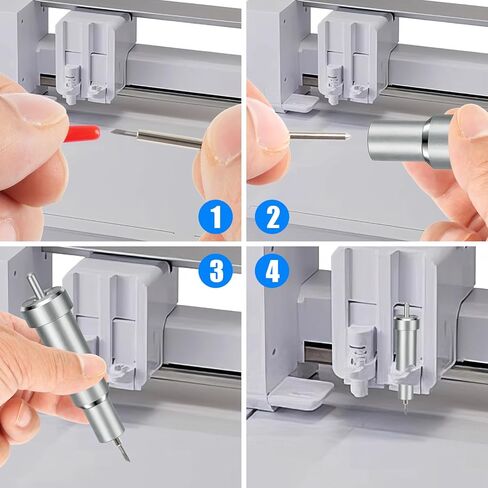 1
2
3
4