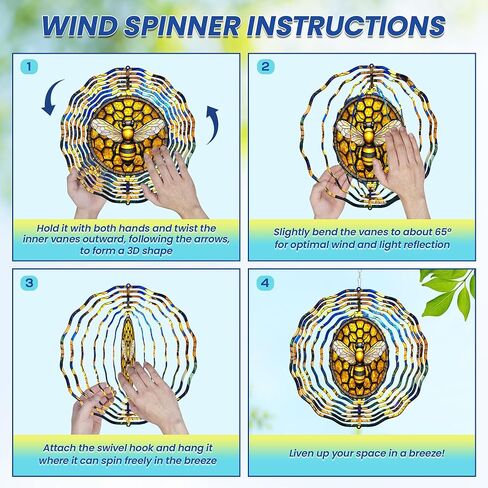 WIND SPINNER INSTRUCTIONS

1

Hold it with both hands and twist the inner vanes outward, following the arrows, to form a 3D shape

2

Slightly bend the vanes to about 65° for optimal wind and light reflection

3

Attach the swivel hook and hang it where it can spin freely in the breeze

4

Liven up your space in a breeze!