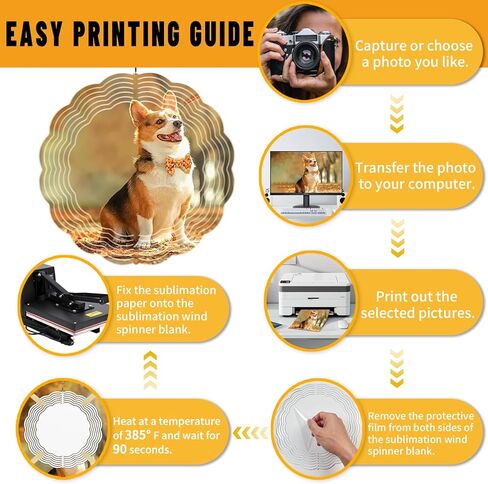 EASY PRINTING GUIDE

Capture or choose a photo you like.

Transfer the photo to your computer.

Print out the selected pictures.

Remove the protective film from both sides of the sublimation wind spinner blank.

Heat at a temperature of 385° F and wait for 90 seconds.

Fix the sublimation paper onto the sublimation wind spinner blank.