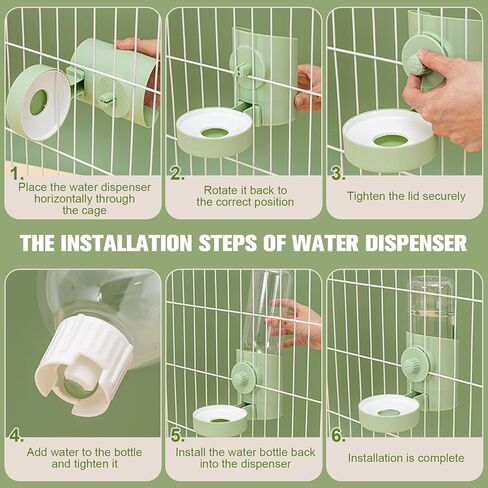 1.
Place the water dispenser horizontally through the cage

2.
Rotate it back to the correct position

3.
Tighten the lid securely

THE INSTALLATION STEPS OF WATER DISPENSER

4.
Add water to the bottle and tighten it

5.
Install the water bottle back into the dispenser

6.
Installation is complete