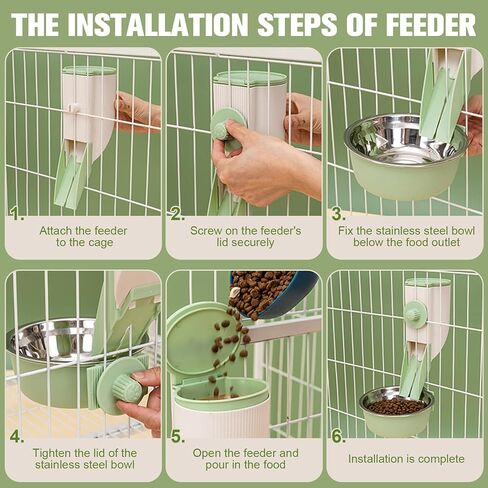 THE INSTALLATION STEPS OF FEEDER

1.
Attach the feeder to the cage

2.
Screw on the feeder's lid securely

3.
Fix the stainless steel bowl below the food outlet

4.
Tighten the lid of the stainless steel bowl

5.
Open the feeder and pour in the food

6.
Installation is complete