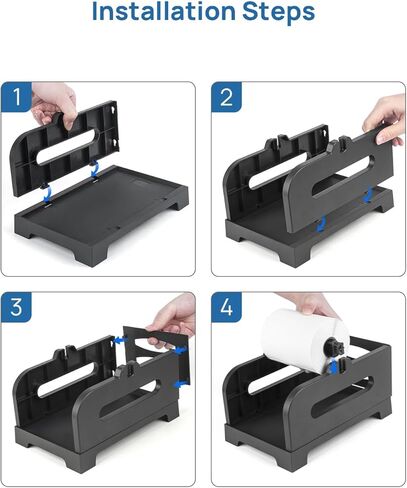 Installation Steps

1

2

3

4